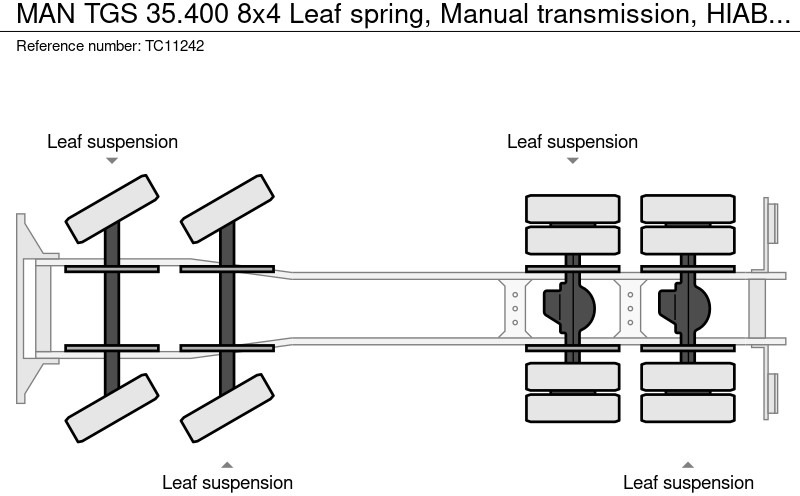 MAN TGS 35.400 8x4 Leaf spring, Manual transmission, HIAB...
Reference number: TC11242

Leaf suspension

Leaf suspension

Leaf suspension

Leaf suspension