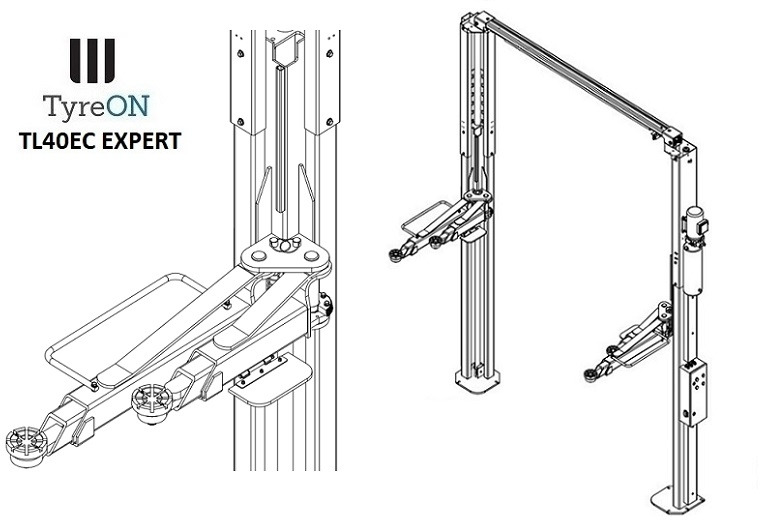 TyreON
TL40EC EXPERT