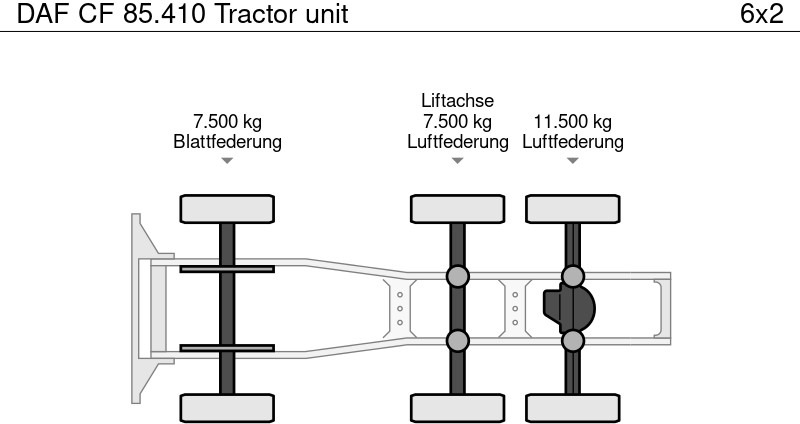 DAF CF 85.410 Tractor unit

6x2

7.500 kg
Blattfederung

Liftachse
7.500 kg
Luftfederung

11.500 kg
Luftfederung