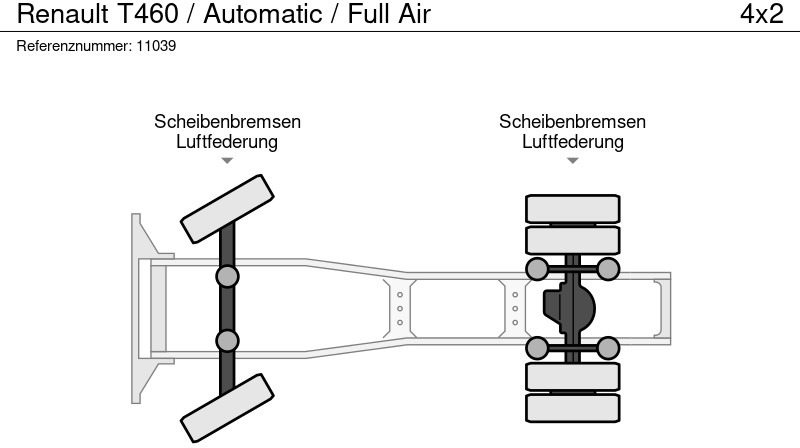 Renault T460 / Automatic / Full Air 4x2
Referenznummer: 11039

Scheibenbremsen
Luftfederung

Scheibenbremsen
Luftfederung