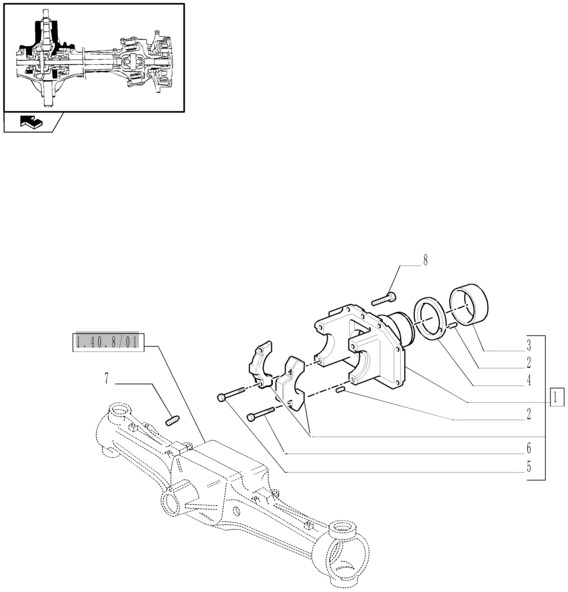 8

1.40.8/01

7

3
2
4
1
2
6
5