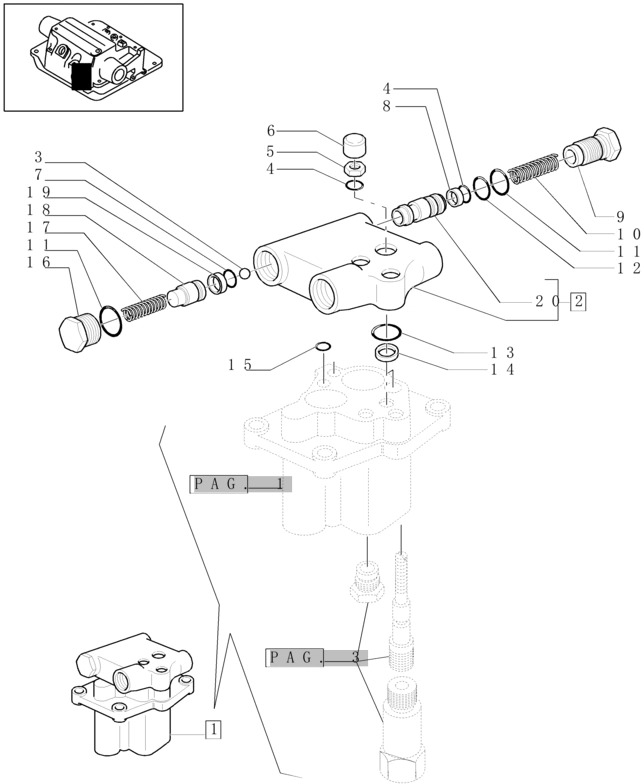 4
8
6
5
4
3
7
19
18
17
11
16
9
10
11
12
20 2
13
14
15
PAG. 1
PAG. 3
1