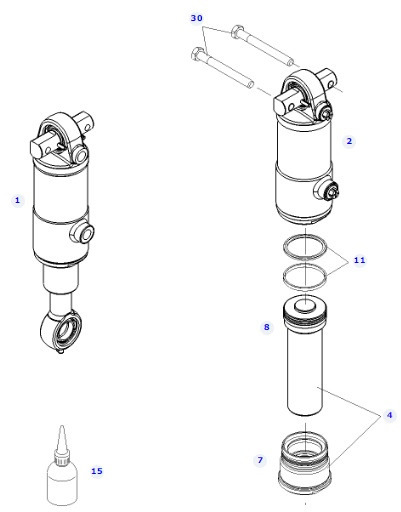 30

2

1

11

8

4

7

15