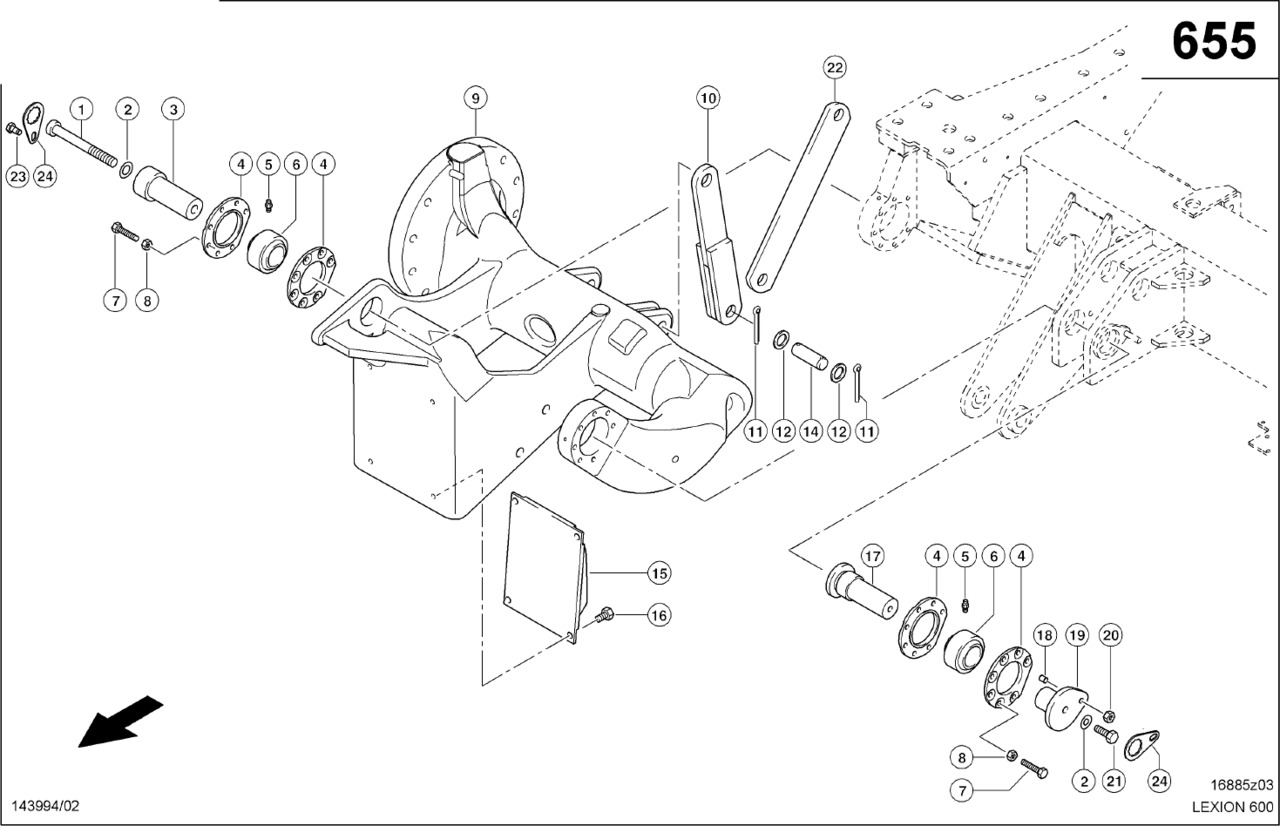 655

1
2
3
23
24
4
5
6
4
7
8
9
10
22
11
12
14
12
11
15
16
17
4
5
6
4
18
19
20
8
7
2
21
24

143994/02

16885z03
LEXION 600